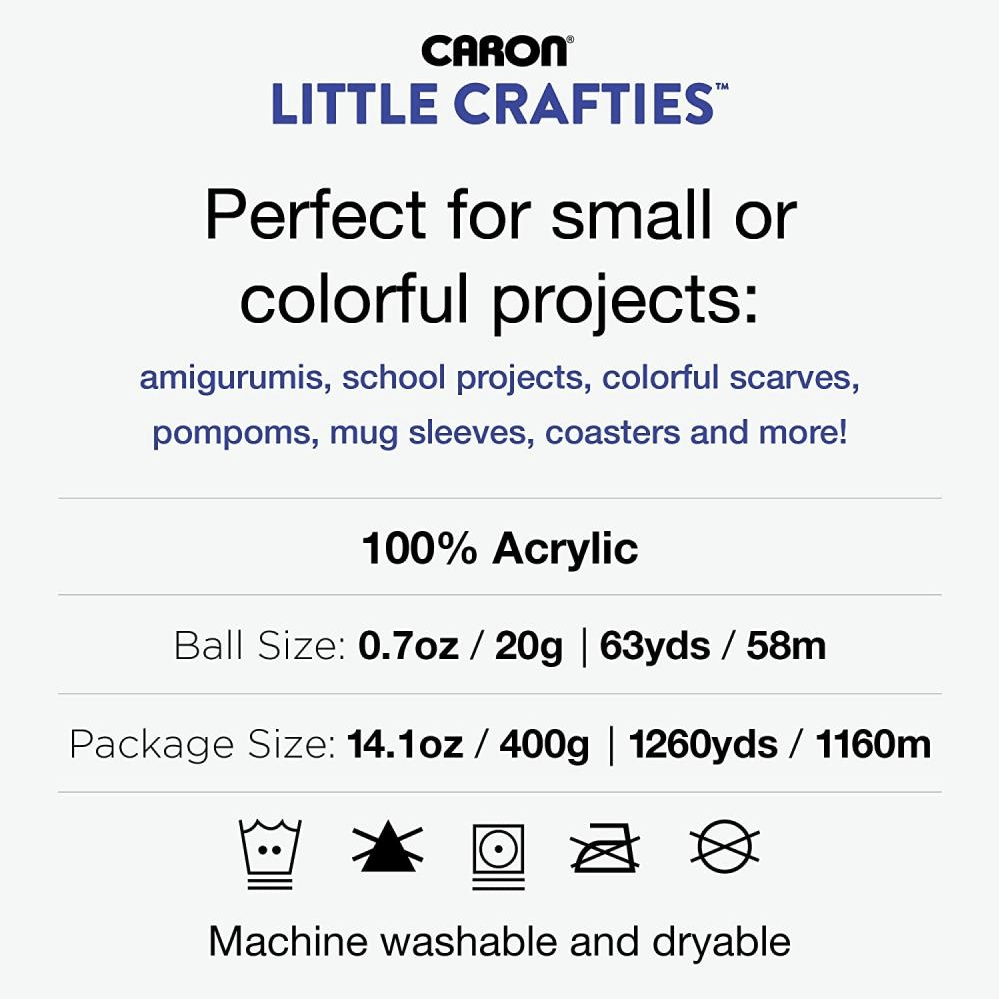 CARON®
LITTLE CRAFTIES™

Perfect for small or colorful projects:

amigurumis, school projects, colorful scarves, pompoms, mug sleeves, coasters and more!

100% Acrylic

Ball Size: 0.7oz / 20g | 63yds / 58m

Package Size: 14.1oz / 400g | 1260yds / 1160m

Machine washable and dryable